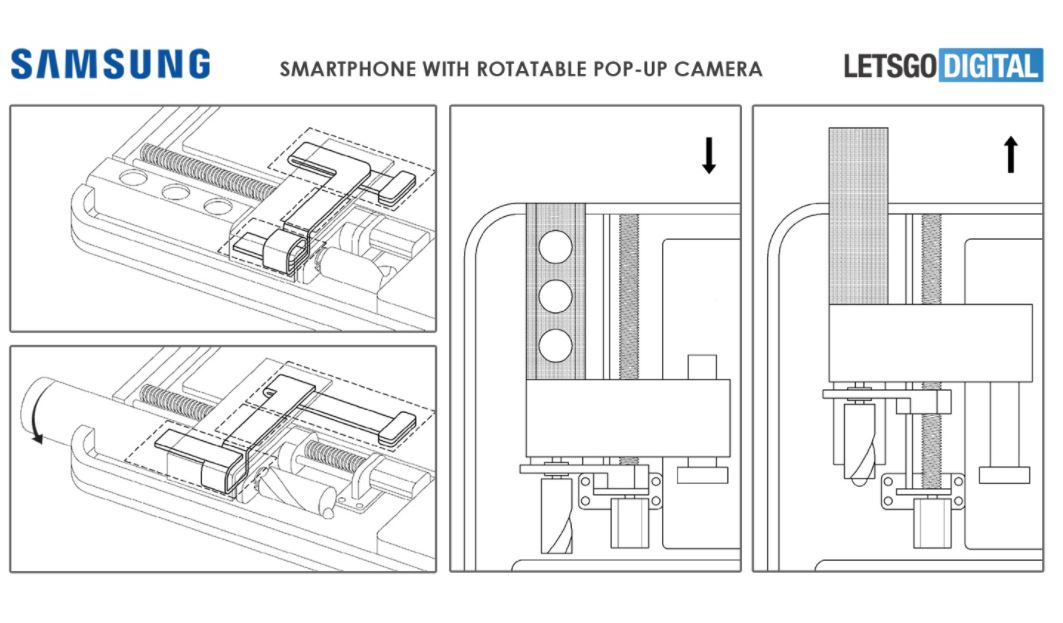 SAMSUNG

SMARTPHONE WITH ROTATABLE POP-UP CAMERA

LETSGO DIGITAL